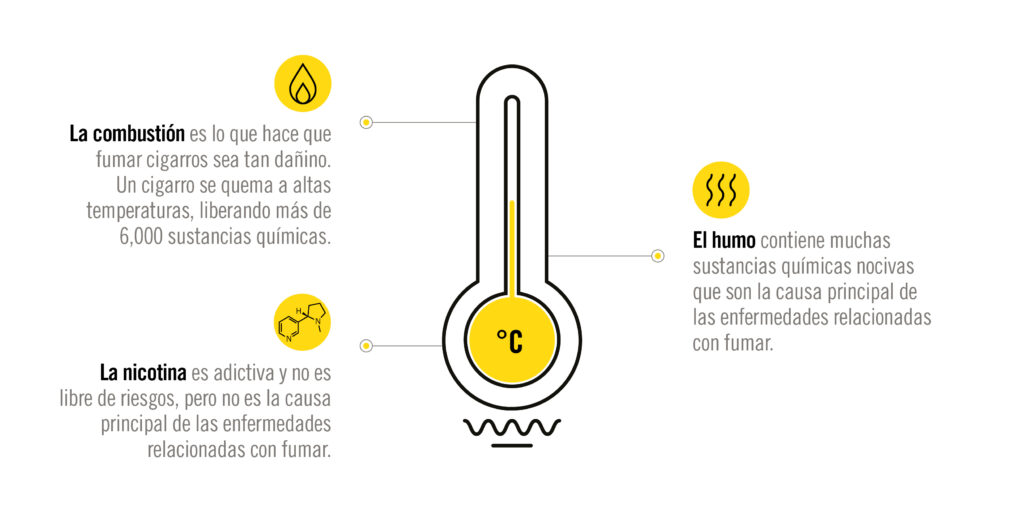 La combustión es lo que hace que fumar cigarros sea tan dañino. Un cigarro se quema a altas temperaturas, liberando más de 6,000 sustancias químicas.

H
N
N

La nicotina es adictiva y no es libre de riesgos, pero no es la causa principal de las enfermedades relacionadas con fumar.

°C

El humo contiene muchas sustancias químicas nocivas que son la causa principal de las enfermedades relacionadas con fumar.